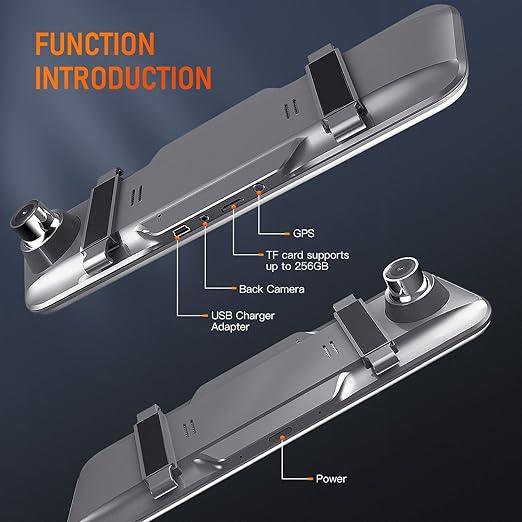 FUNCTION INTRODUCTION

GPS

TF card supports up to 256GB

Back Camera

USB Charger Adapter

Power