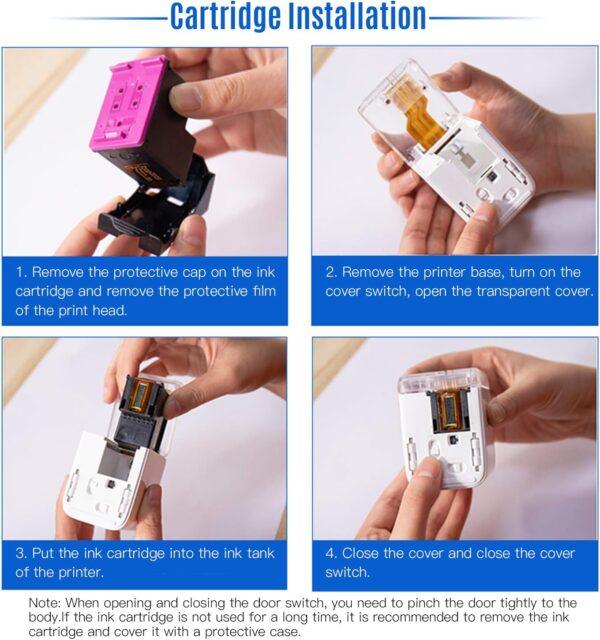 Cartridge Installation

1. Remove the protective cap on the ink cartridge and remove the protective film of the print head.

2. Remove the printer base, turn on the cover switch, open the transparent cover.

3. Put the ink cartridge into the ink tank of the printer.

4. Close the cover and close the cover switch.

Note: When opening and closing the door switch, you need to pinch the door tightly to the body.If the ink cartridge is not used for a long time, it is recommended to remove the ink cartridge and cover it with a protective case.