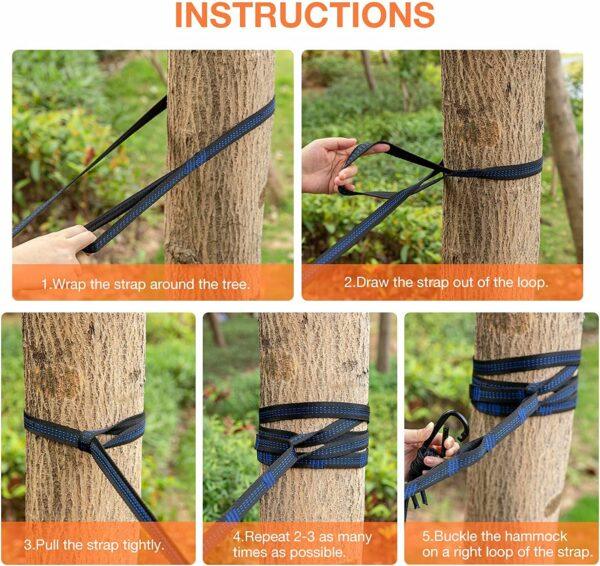 INSTRUCTIONS

1.Wrap the strap around the tree.

2.Draw the strap out of the loop.

3.Pull the strap tightly.

4.Repeat 2-3 as many times as possible.

5.Buckle the hammock on a right loop of the strap.