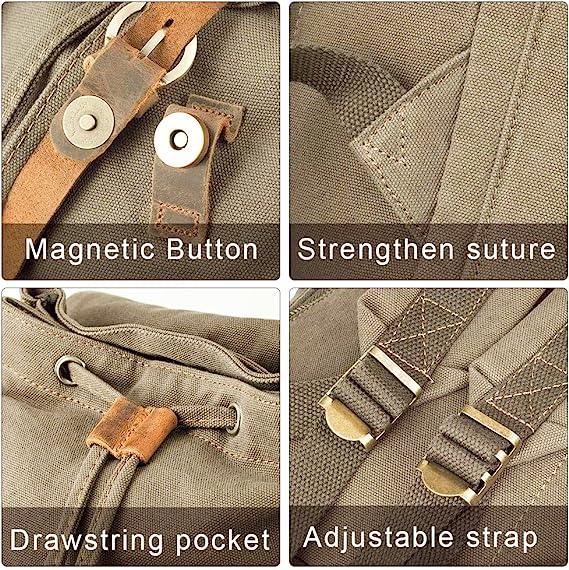 Magnetic Button

Strengthen suture

Drawstring pocket

Adjustable strap