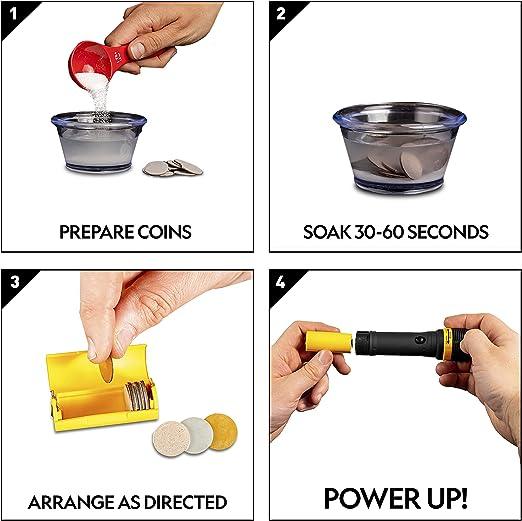 1

PREPARE COINS

2

SOAK 30-60 SECONDS

3

ARRANGE AS DIRECTED

4

POWER UP!