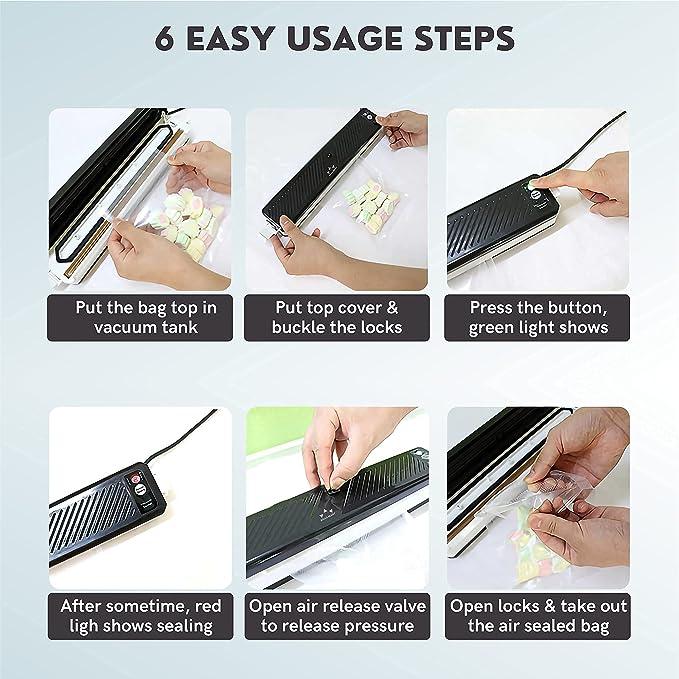 6 EASY USAGE STEPS

Put the bag top in vacuum tank

Put top cover & buckle the locks

Press the button, green light shows

After sometime, red ligh shows sealing

Open air release valve to release pressure

Open locks & take out the air sealed bag