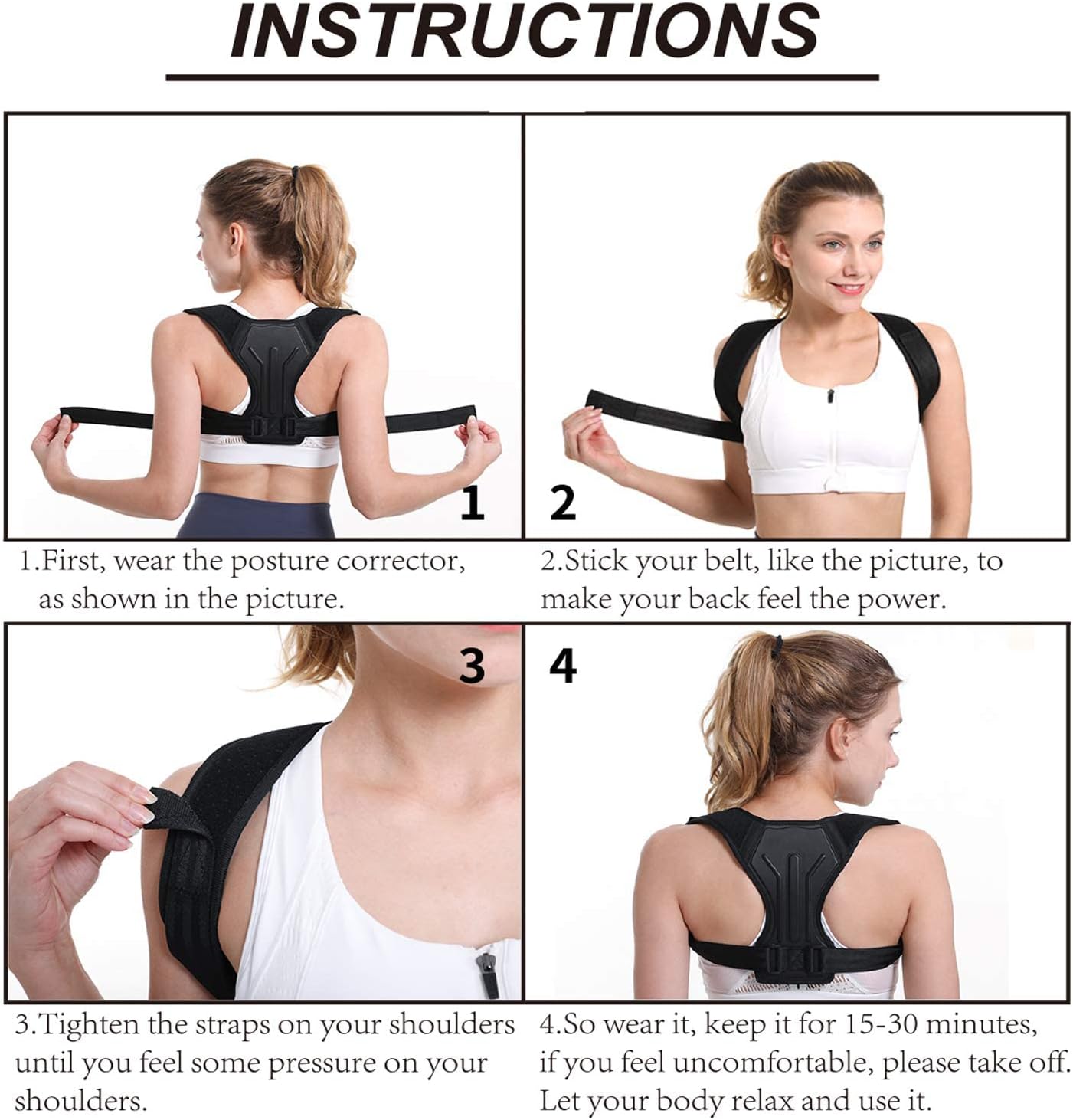 INSTRUCTIONS

1

2

1.First, wear the posture corrector, as shown in the picture.

2.Stick your belt, like the picture, to make your back feel the power.

3

4

3.Tighten the straps on your shoulders until you feel some pressure on your shoulders.

4.So wear it, keep it for 15-30 minutes, if you feel uncomfortable, please take off. Let your body relax and use it.