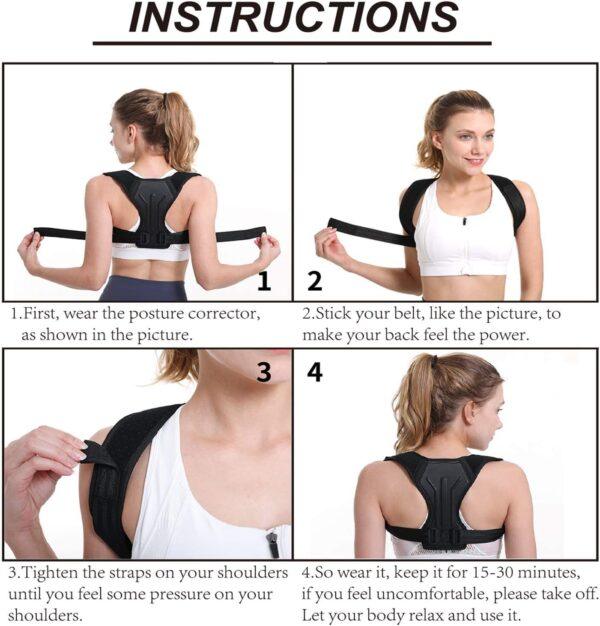 INSTRUCTIONS

1

2

1.First, wear the posture corrector, as shown in the picture.

2.Stick your belt, like the picture, to make your back feel the power.

3

4

3.Tighten the straps on your shoulders until you feel some pressure on your shoulders.

4.So wear it, keep it for 15-30 minutes, if you feel uncomfortable, please take off. Let your body relax and use it.