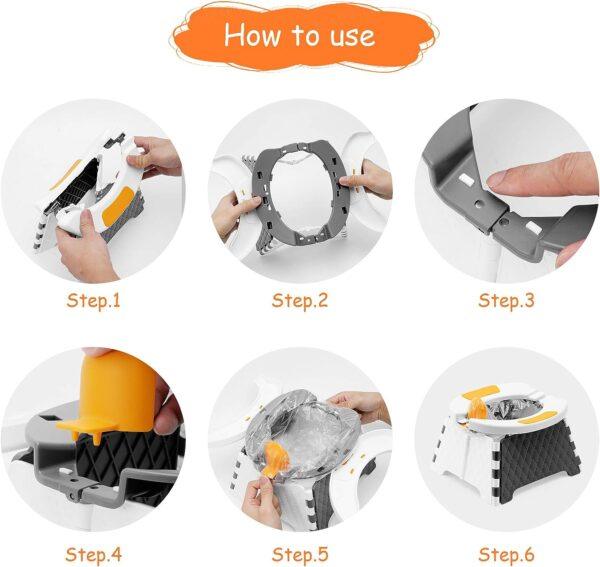 How to use

Step.1

Step.2

Step.3

Step.4

Step.5

Step.6