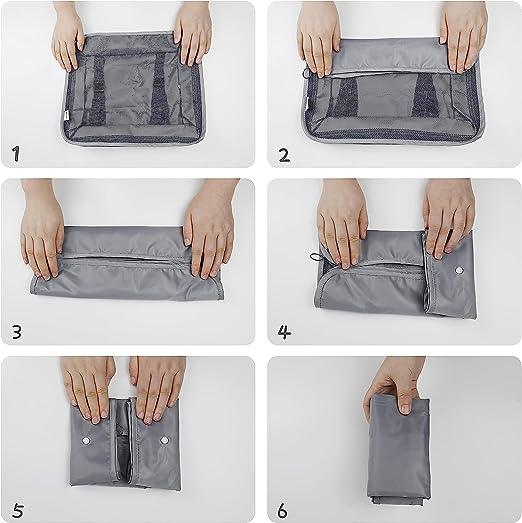 1

2

3

4

5

6