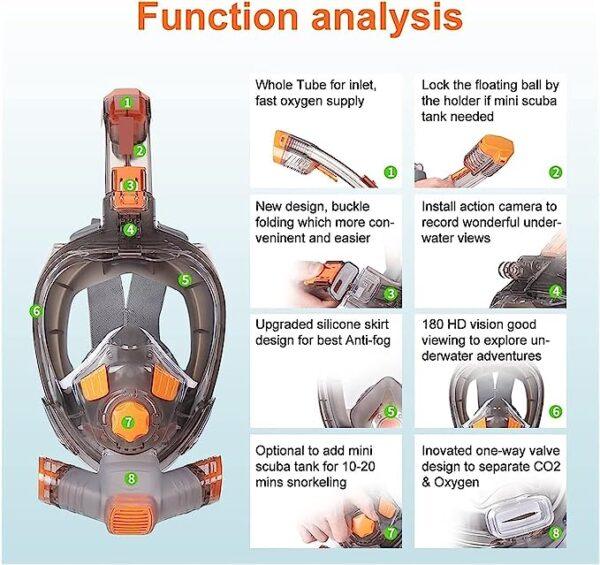 Function analysis

1
2
3
4
5
6
7
8

Whole Tube for inlet, fast oxygen supply

1

Lock the floating ball by the holder if mini scuba tank needed

2

New design, buckle folding which more conveninent and easier

3

Install action camera to record wonderful underwater views

4

Upgraded silicone skirt design for best Anti-fog

5

180 HD vision good viewing to explore underwater adventures

6

Optional to add mini scuba tank for 10-20 mins snorkeling

7

Inovated one-way valve design to separate CO2 & Oxygen

8