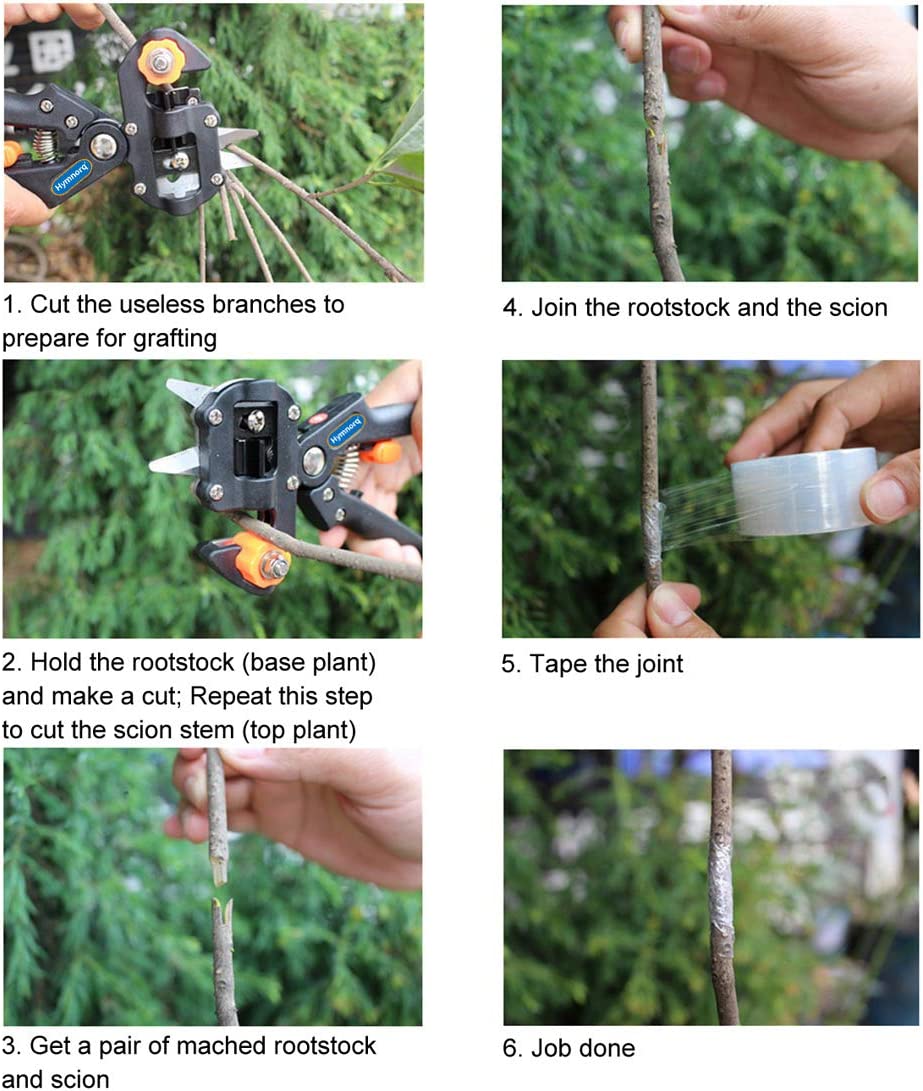 Hymnorq

1. Cut the useless branches to prepare for grafting

Hymnorq

2. Hold the rootstock (base plant) and make a cut; Repeat this step to cut the scion stem (top plant)

3. Get a pair of mached rootstock and scion

4. Join the rootstock and the scion

5. Tape the joint

6. Job done