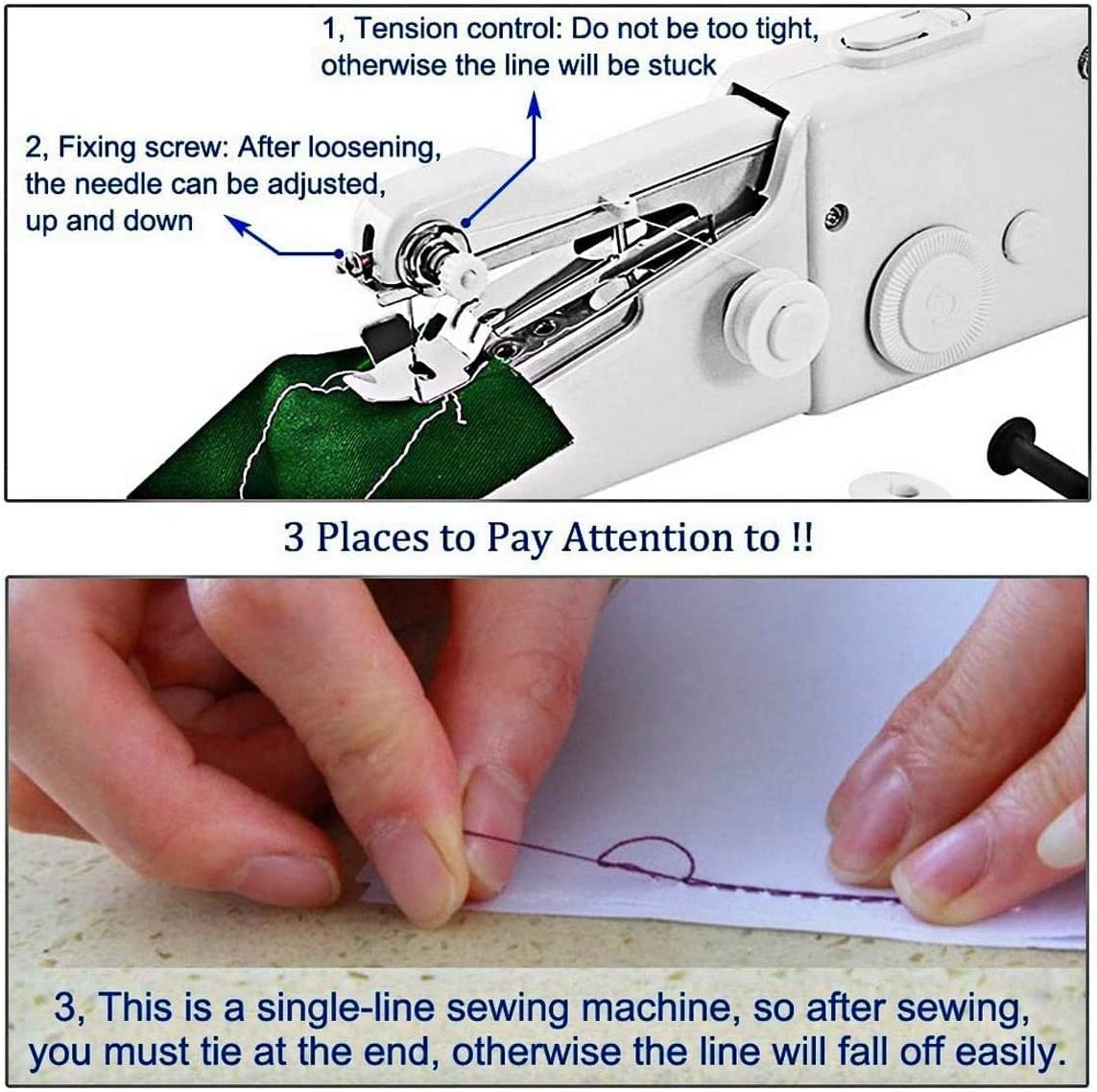 1, Tension control: Do not be too tight, otherwise the line will be stuck

2, Fixing screw: After loosening, the needle can be adjusted, up and down

3 Places to Pay Attention to !!

3, This is a single-line sewing machine, so after sewing, you must tie at the end, otherwise the line will fall off easily.