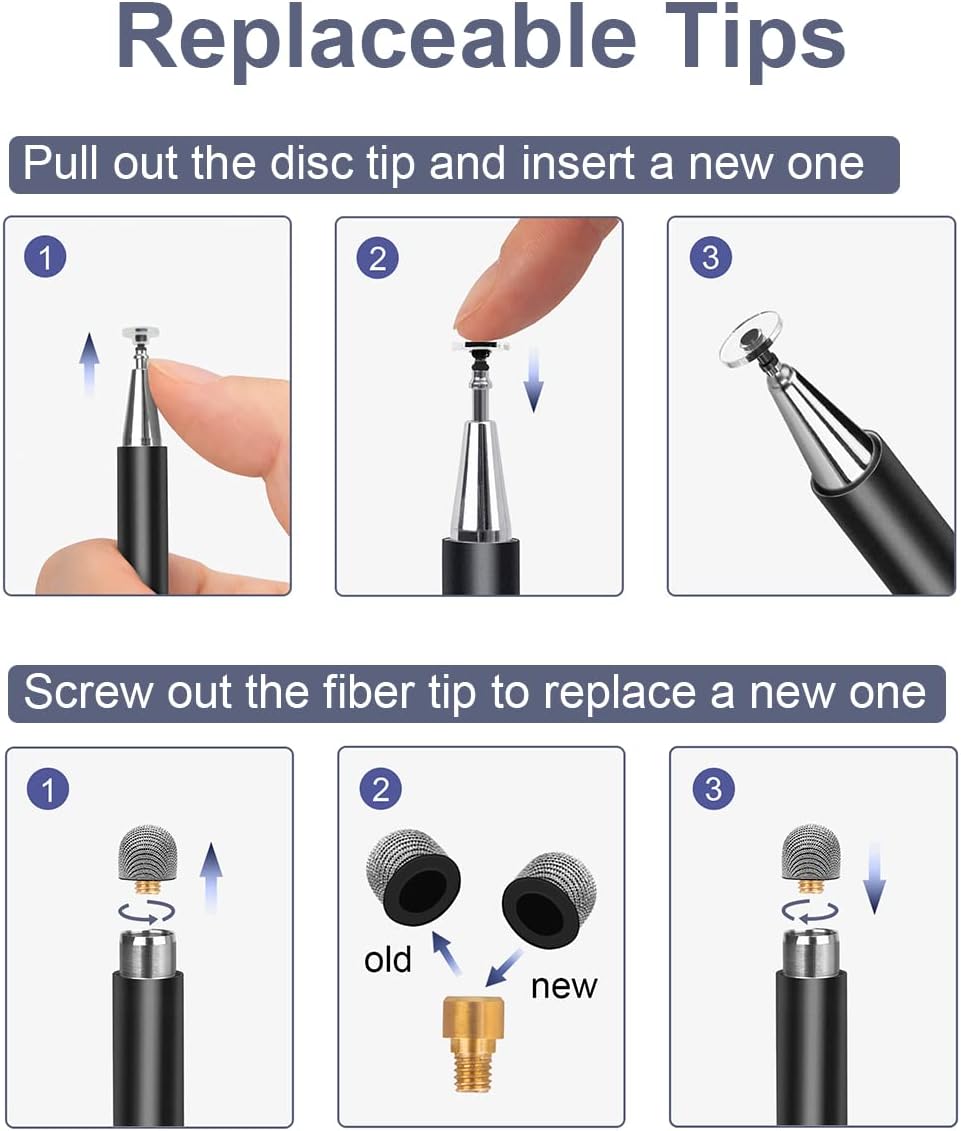 Replaceable Tips

Pull out the disc tip and insert a new one

1

2

3

Screw out the fiber tip to replace a new one

1

2

old

new

3