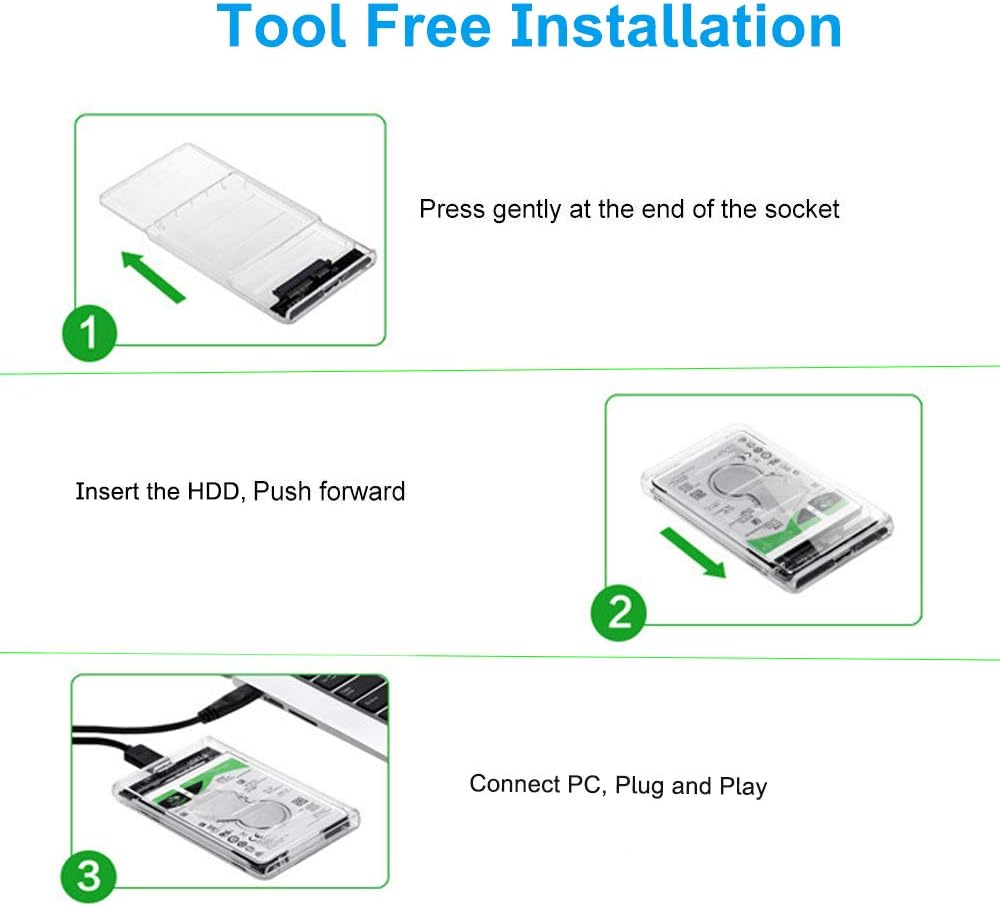 Tool Free Installation

1

Press gently at the end of the socket

Insert the HDD, Push forward

2

3

Connect PC, Plug and Play