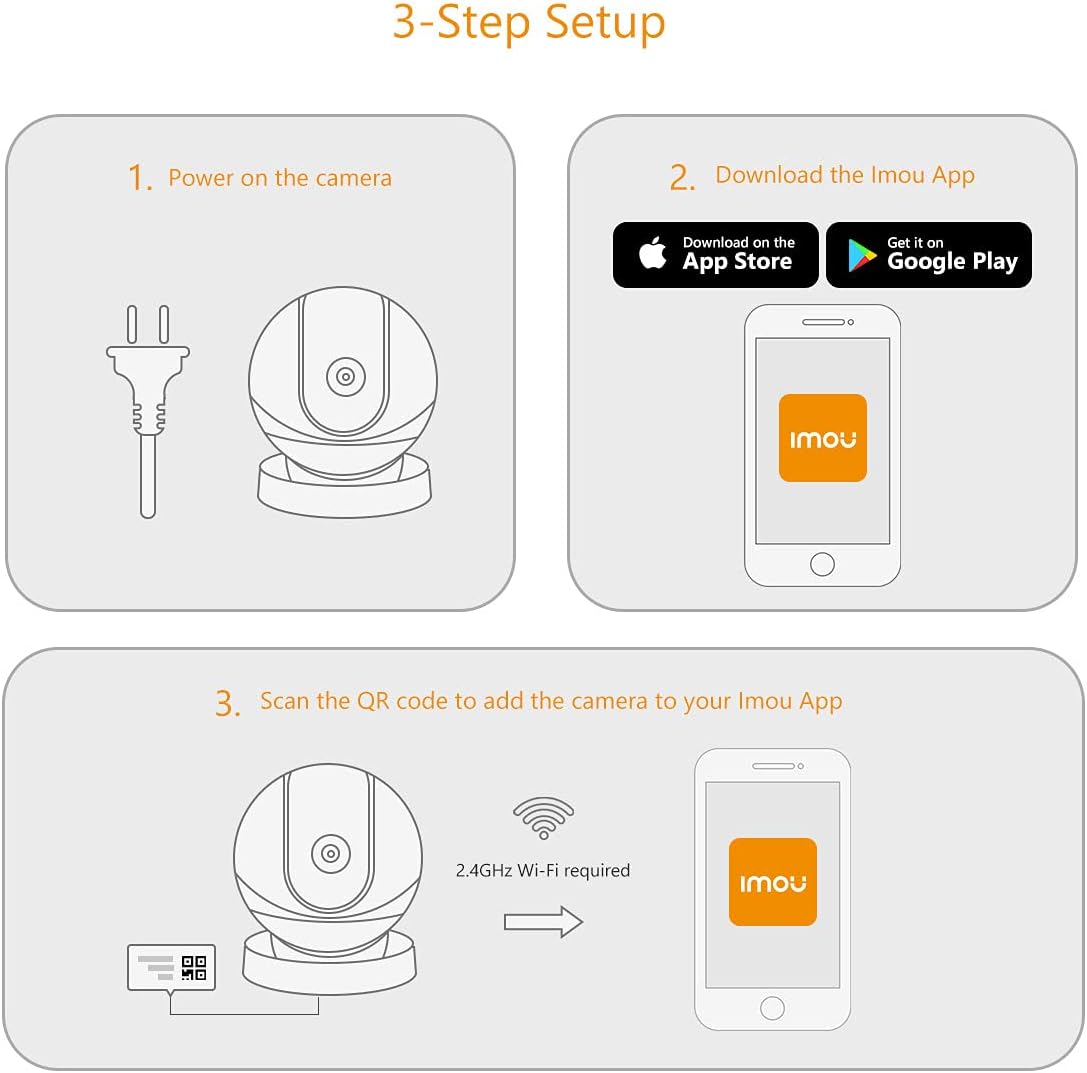 3-Step Setup

1. Power on the camera

2. Download the Imou App

Download on the App Store

Get it on Google Play

imou

3. Scan the QR code to add the camera to your Imou App

2.4GHz Wi-Fi required

imou