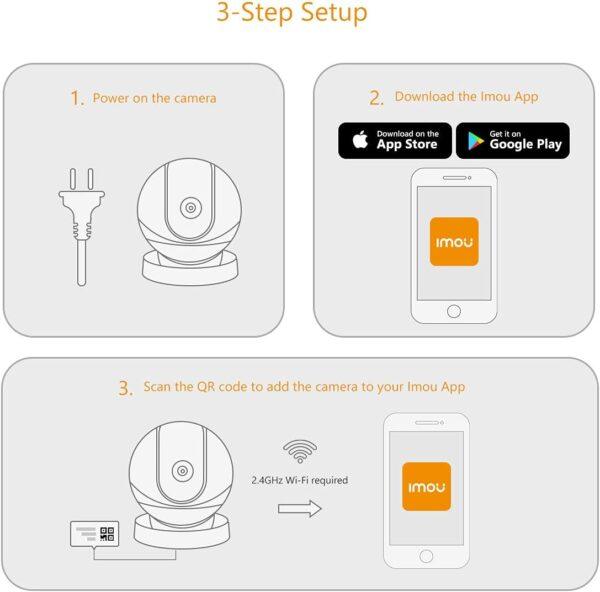 3-Step Setup

1. Power on the camera

2. Download the Imou App

Download on the App Store

Get it on Google Play

imou

3. Scan the QR code to add the camera to your Imou App

2.4GHz Wi-Fi required

imou