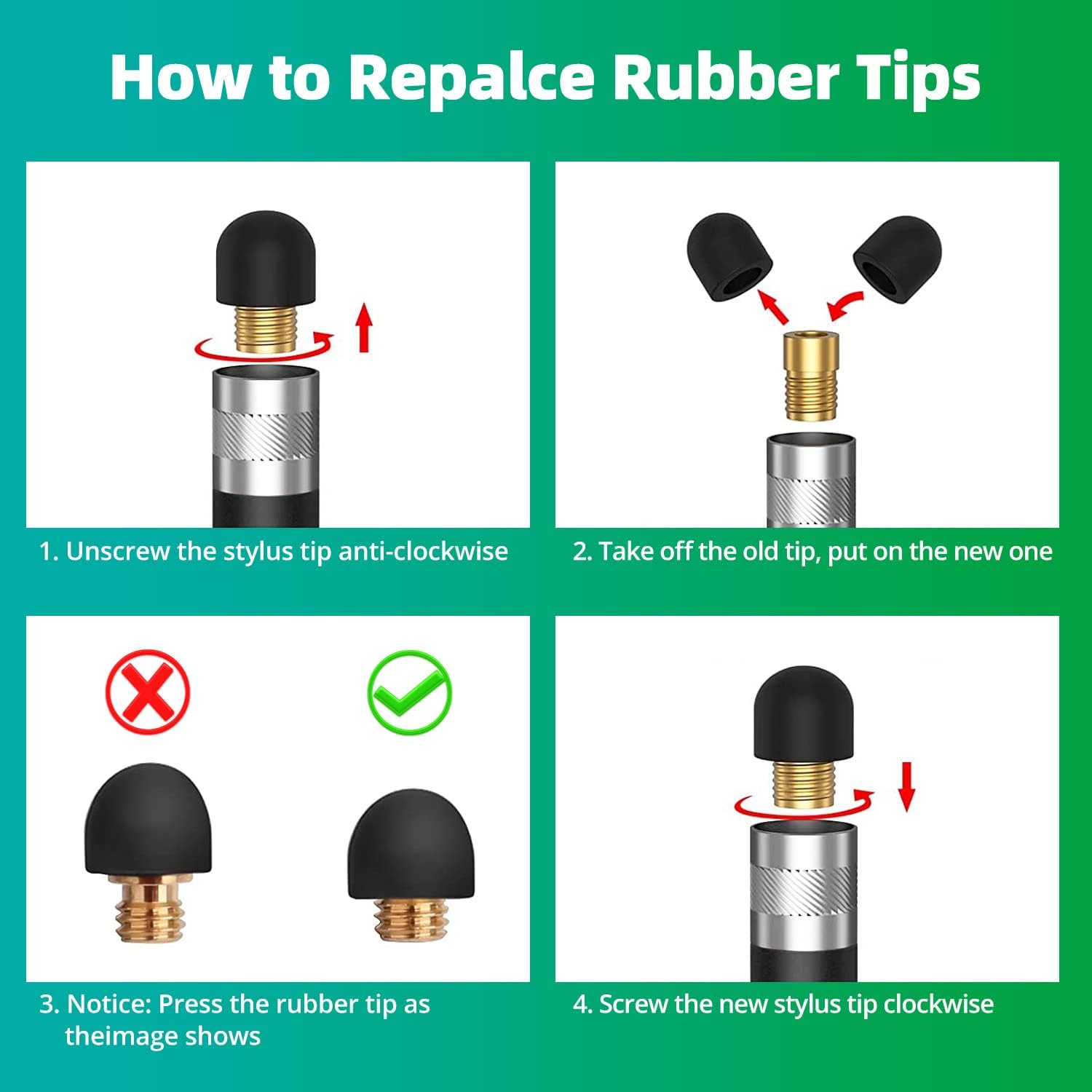 How to Repalce Rubber Tips

1. Unscrew the stylus tip anti-clockwise

2. Take off the old tip, put on the new one

3. Notice: Press the rubber tip as theimage shows

4. Screw the new stylus tip clockwise