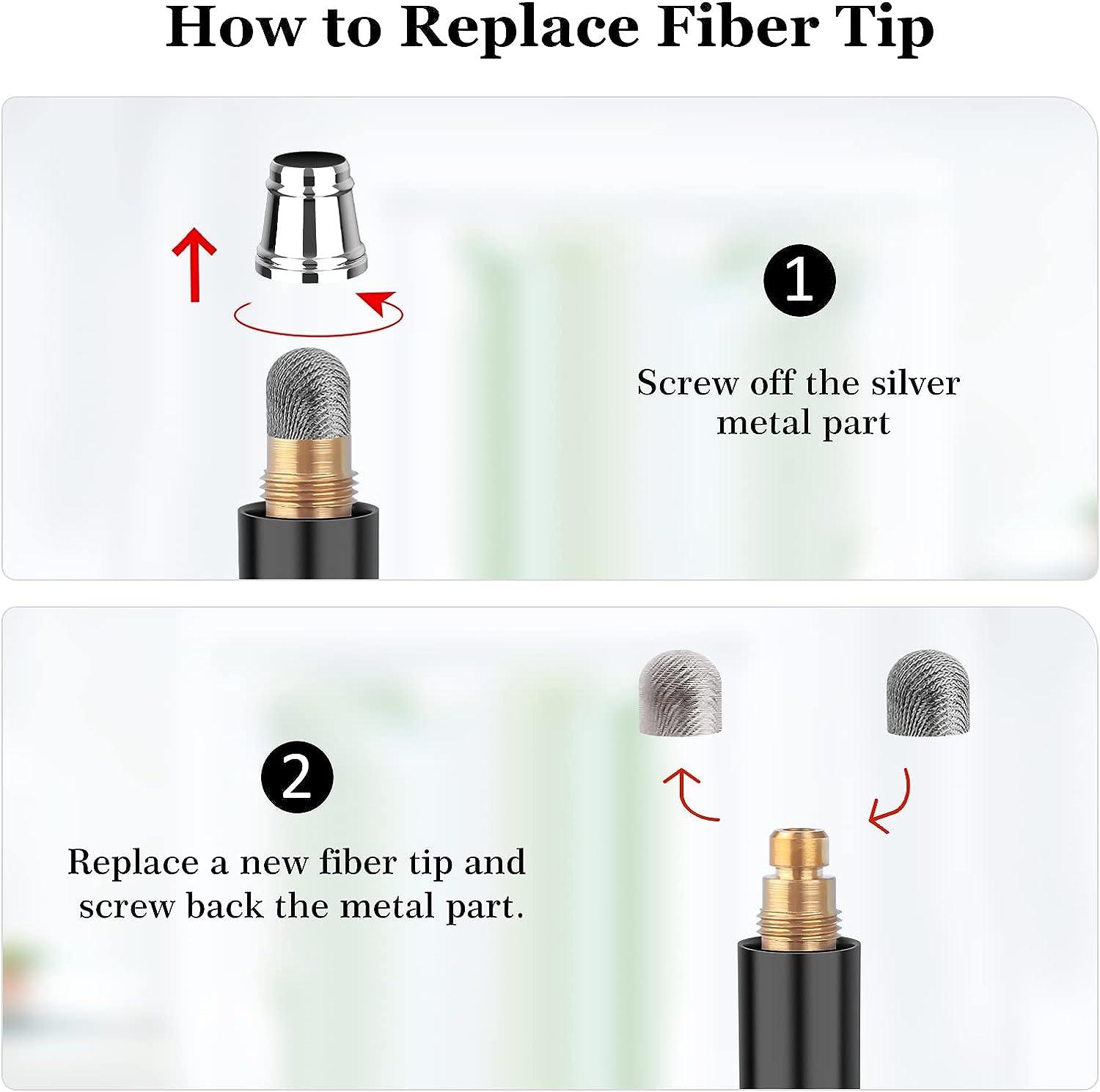 How to Replace Fiber Tip

1

Screw off the silver metal part

2

Replace a new fiber tip and screw back the metal part.