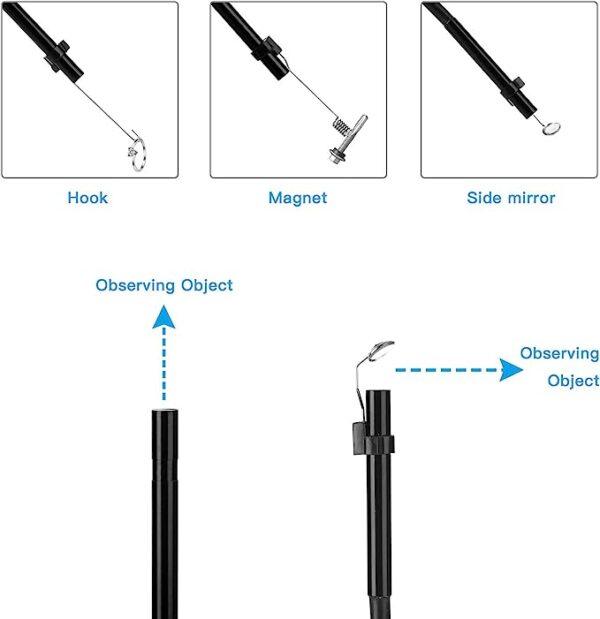 Hook

Magnet

Side mirror

Observing Object

Observing Object