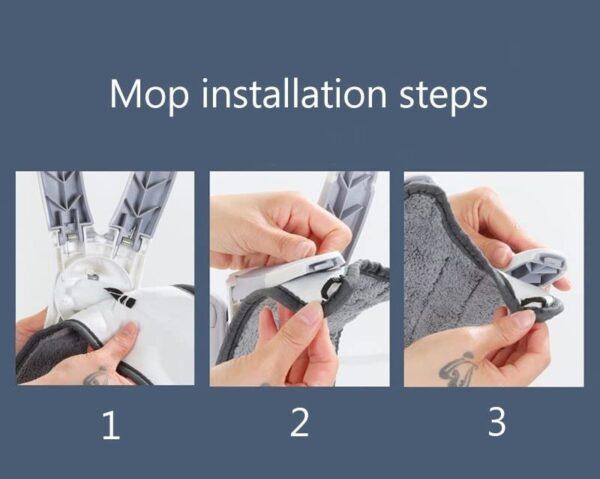 Mop installation steps

1

2

3