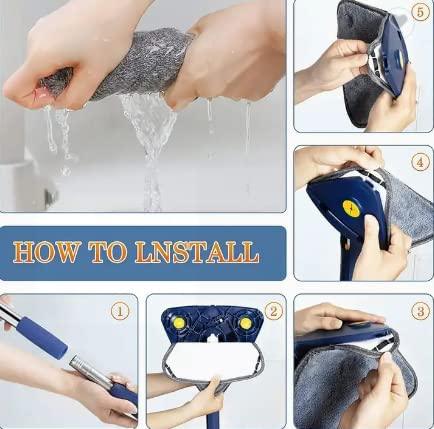 ⑤

④

HOW TO LNSTALL

①

②

③